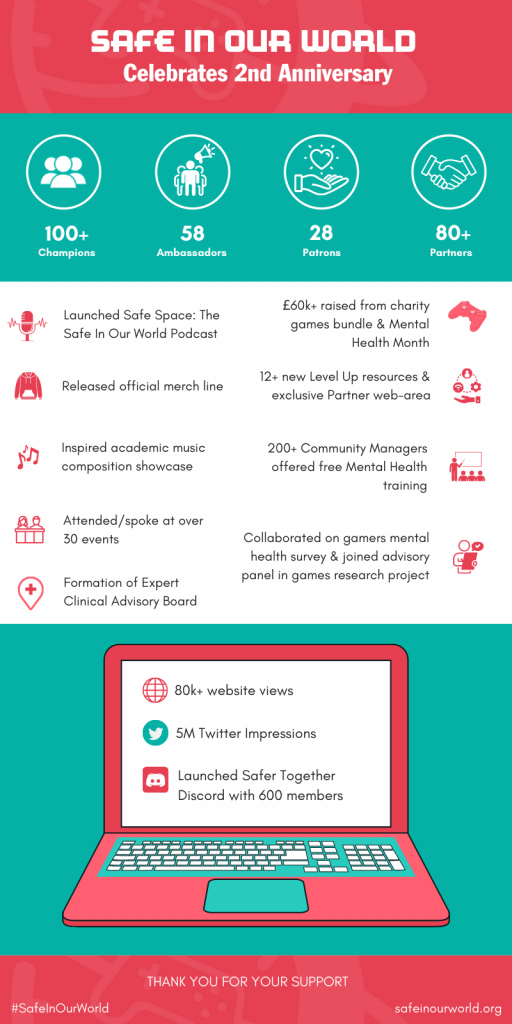 SAFE IN OUR WORLD
Celebrates 2nd Anniversary

100+
Champions

58
Ambassadors

28
Patrons

80+
Partners

Launched Safe Space: The Safe In Our World Podcast

Released official merch line

Inspired academic music composition showcase

Attended/spoke at over 30 events

Formation of Expert Clinical Advisory Board

£60k+ raised from charity games bundle & Mental Health Month

12+ new Level Up resources & exclusive Partner web-area

200+ Community Managers offered free Mental Health training

Collaborated on gamers mental health survey & joined advisory panel in games research project

80k+ website views

5M Twitter Impressions

Launched Safer Together Discord with 600 members

THANK YOU FOR YOUR SUPPORT

#SafeInOurWorld

safeinourworld.org